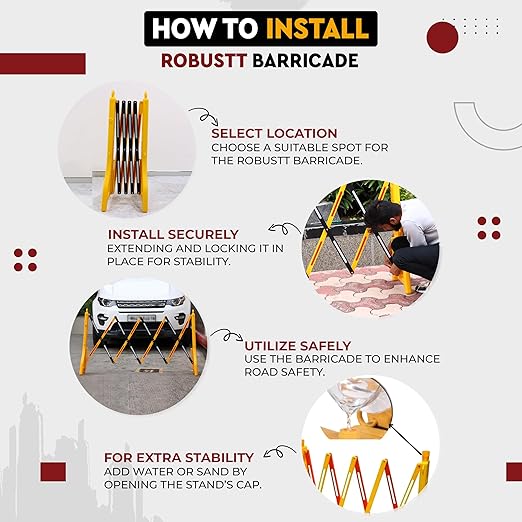 HOW TO INSTALL
ROBUSTT BARRICADE

SELECT LOCATION
CHOOSE A SUITABLE SPOT FOR THE ROBUSTT BARRICADE.

INSTALL SECURELY
EXTENDING AND LOCKING IT IN PLACE FOR STABILITY.

UTILIZE SAFELY
USE THE BARRICADE TO ENHANCE ROAD SAFETY.

FOR EXTRA STABILITY
ADD WATER OR SAND BY OPENING THE STAND'S CAP.